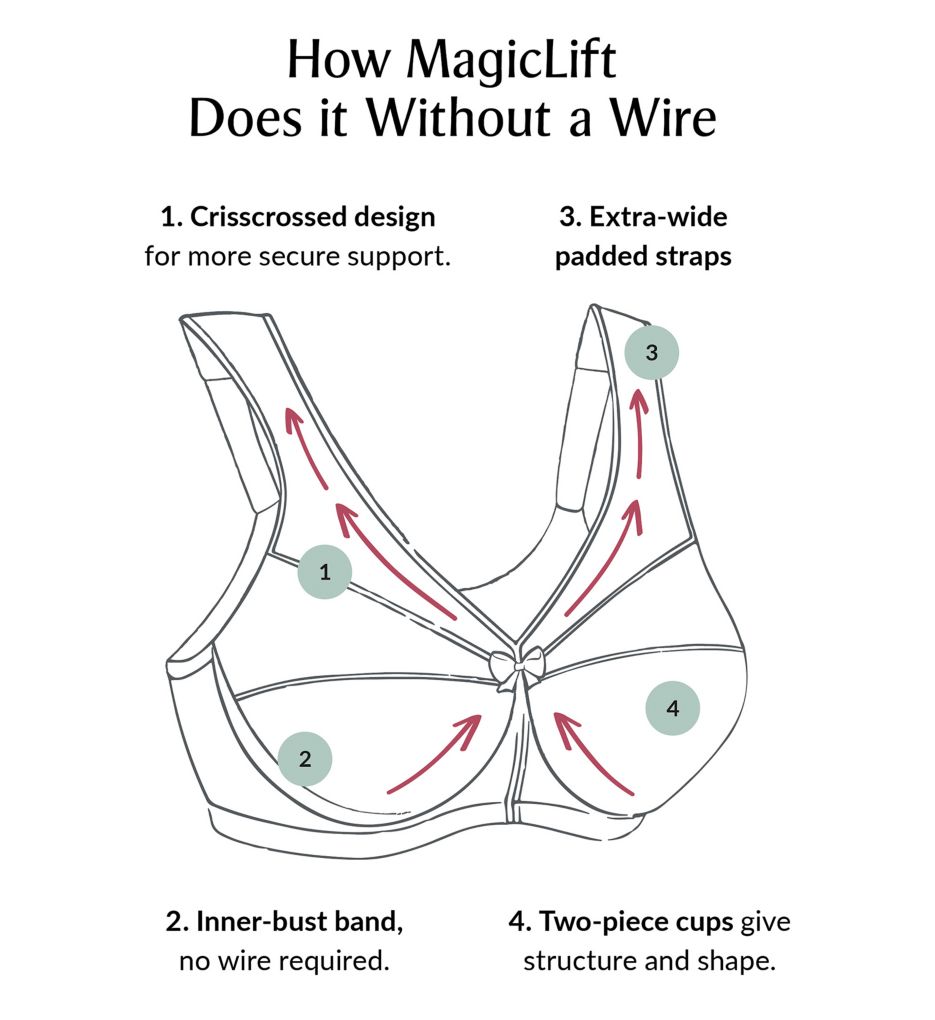 How MagicLift
Does it Without a Wire

1. Crisscrossed design for more secure support.

3. Extra-wide padded straps

3

1

4

2

2. Inner-bust band, no wire required.

4. Two-piece cups give structure and shape.