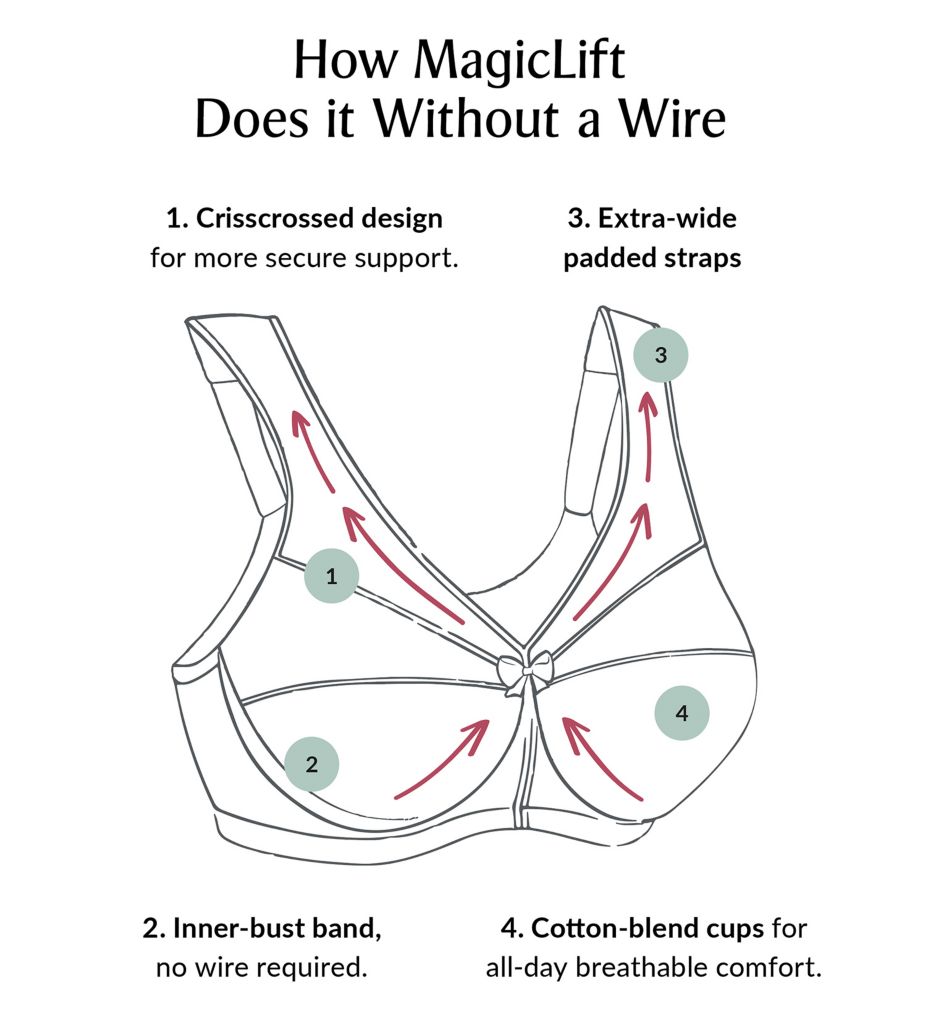 How MagicLift
Does it Without a Wire

1. Crisscrossed design for more secure support.

3. Extra-wide padded straps

3

1

4

2

2. Inner-bust band, no wire required.

4. Cotton-blend cups for all-day breathable comfort.