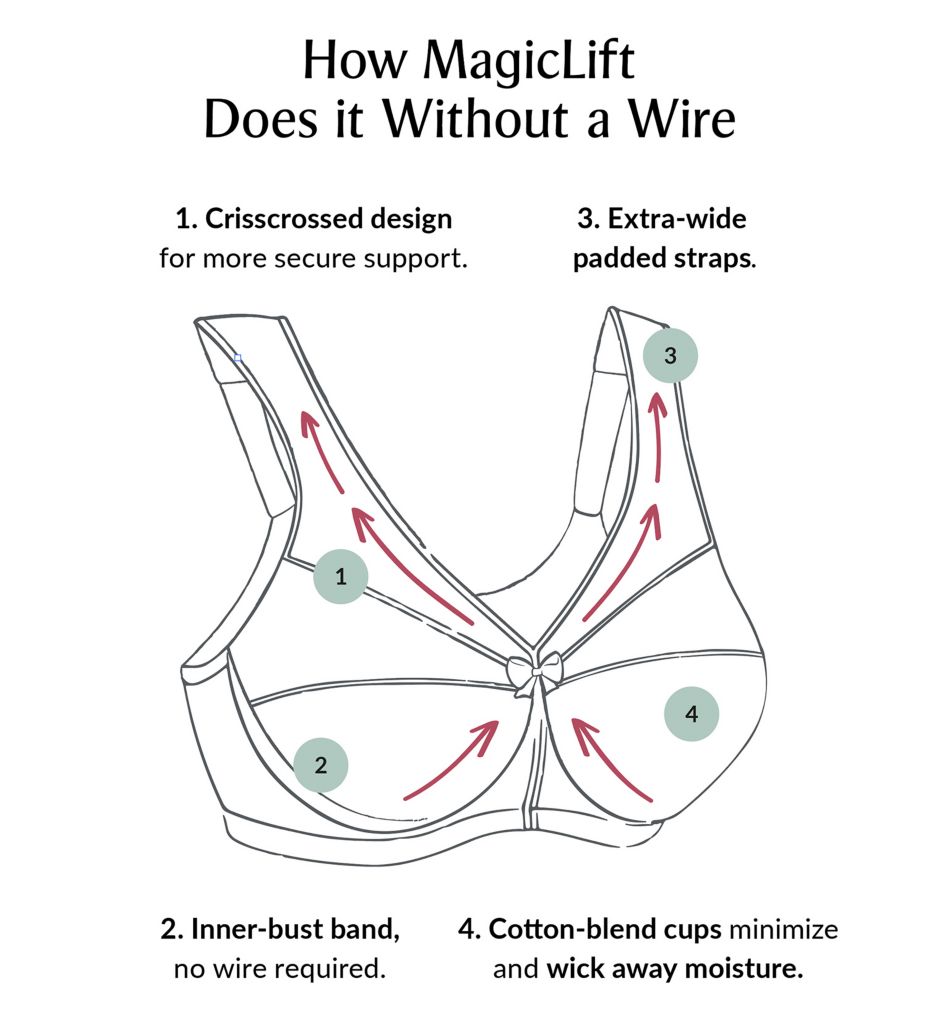 How MagicLift Does it Without a Wire

1. Crisscrossed design for more secure support.

3. Extra-wide padded straps.

3

1

4

2

2. Inner-bust band, no wire required.

4. Cotton-blend cups minimize and wick away moisture.