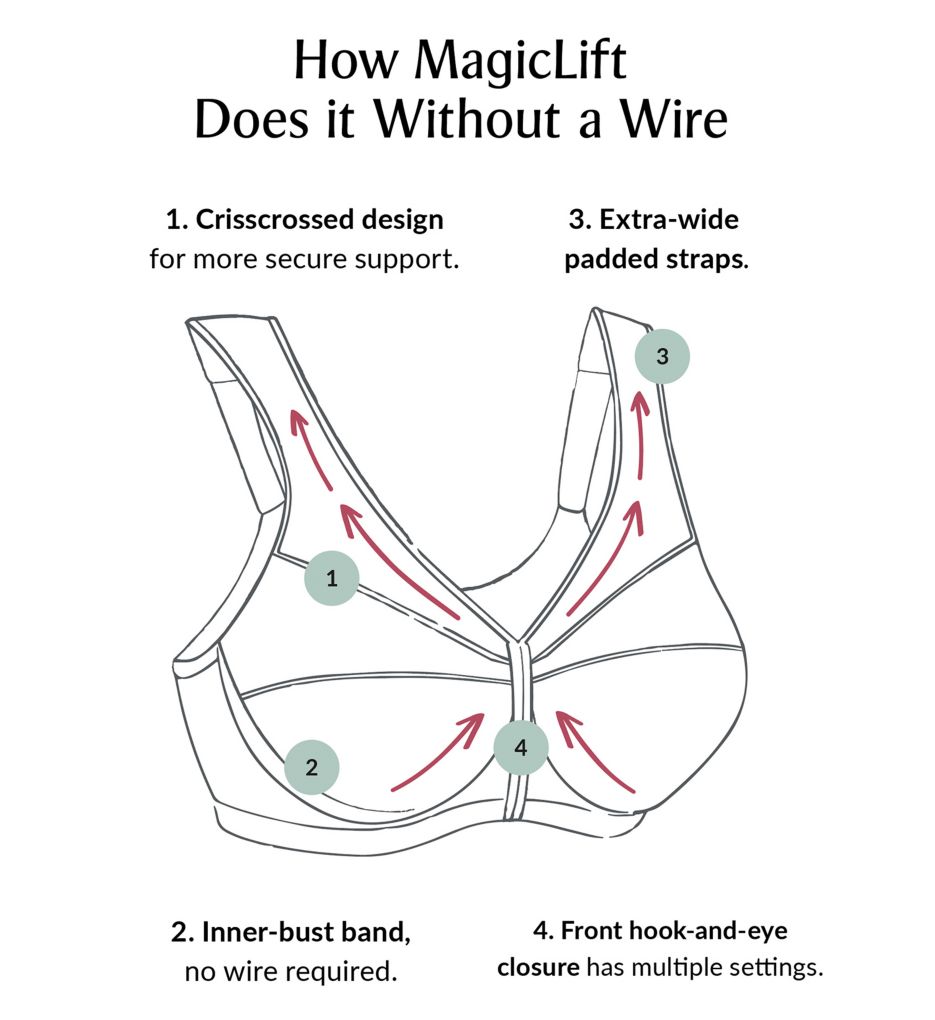 How MagicLift Does it Without a Wire

1. Crisscrossed design for more secure support.

3. Extra-wide padded straps.

3

1

4

2

2. Inner-bust band, no wire required.

4. Front hook-and-eye closure has multiple settings.