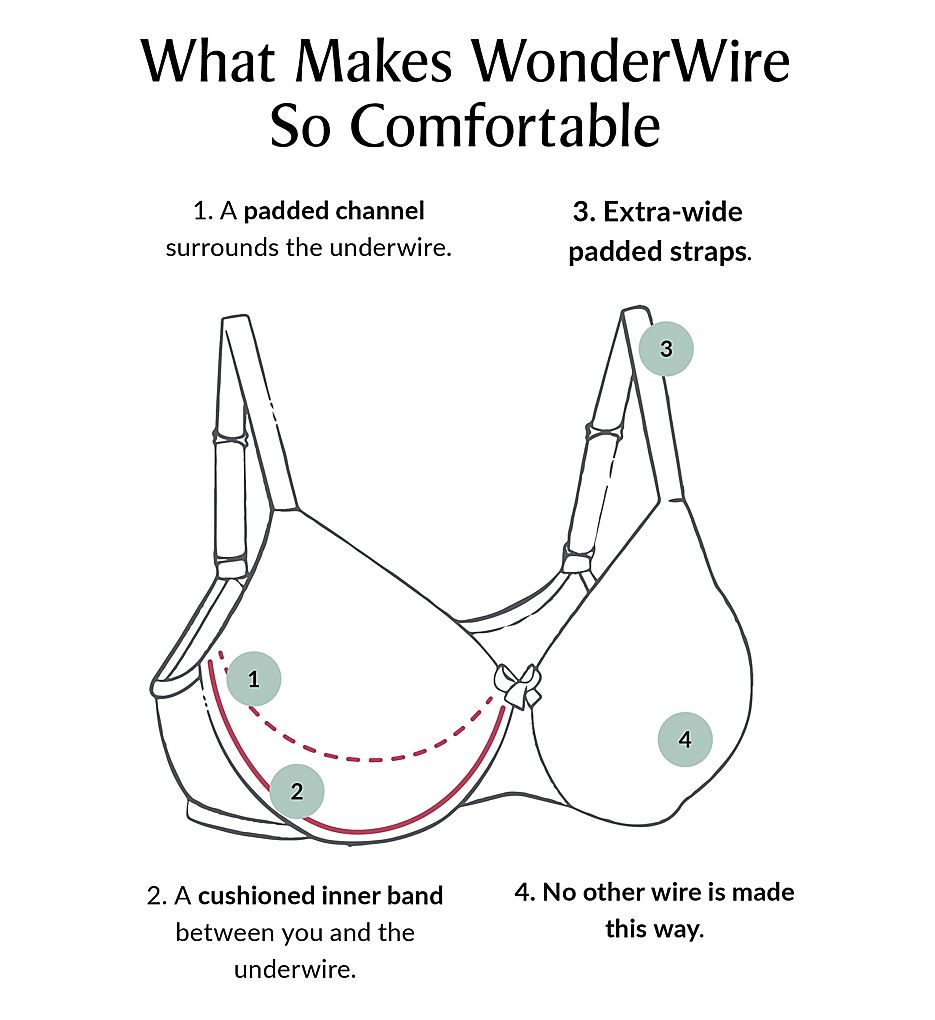 What Makes WonderWire So Comfortable

1. A padded channel surrounds the underwire.

3. Extra-wide padded straps.

3

1

4

2

2. A cushioned inner band between you and the underwire.

4. No other wire is made this way.